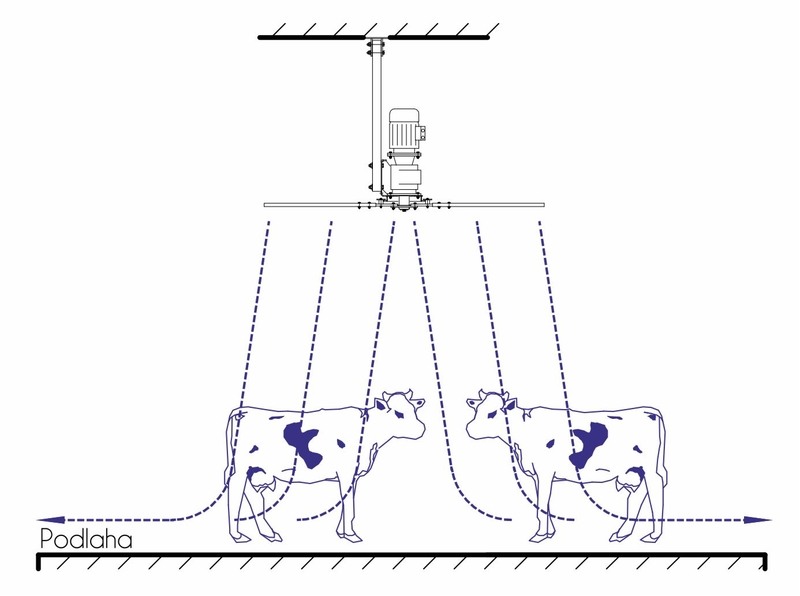 Podlaha